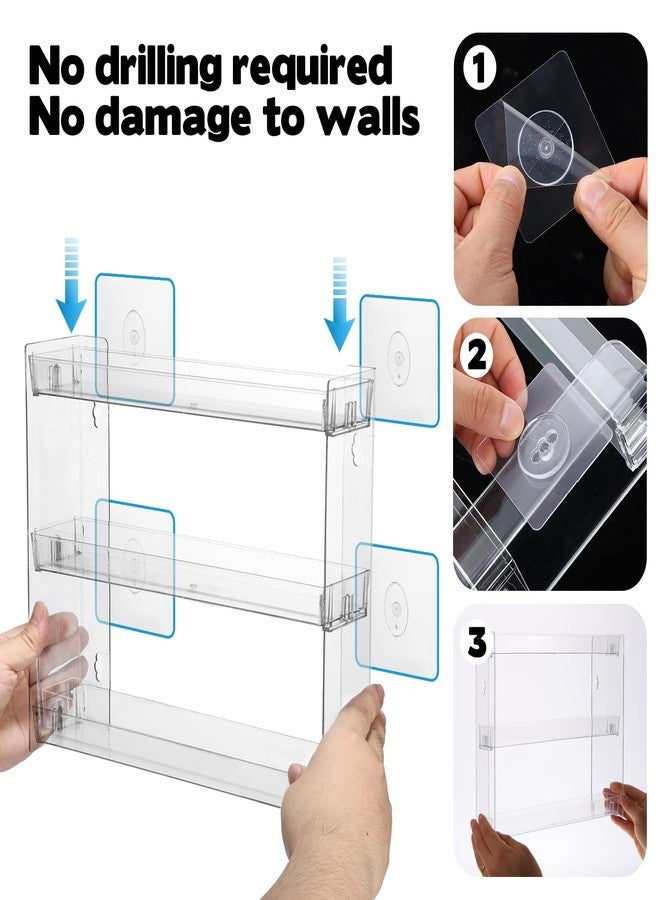 No drilling required
No damage to walls

1

2

3